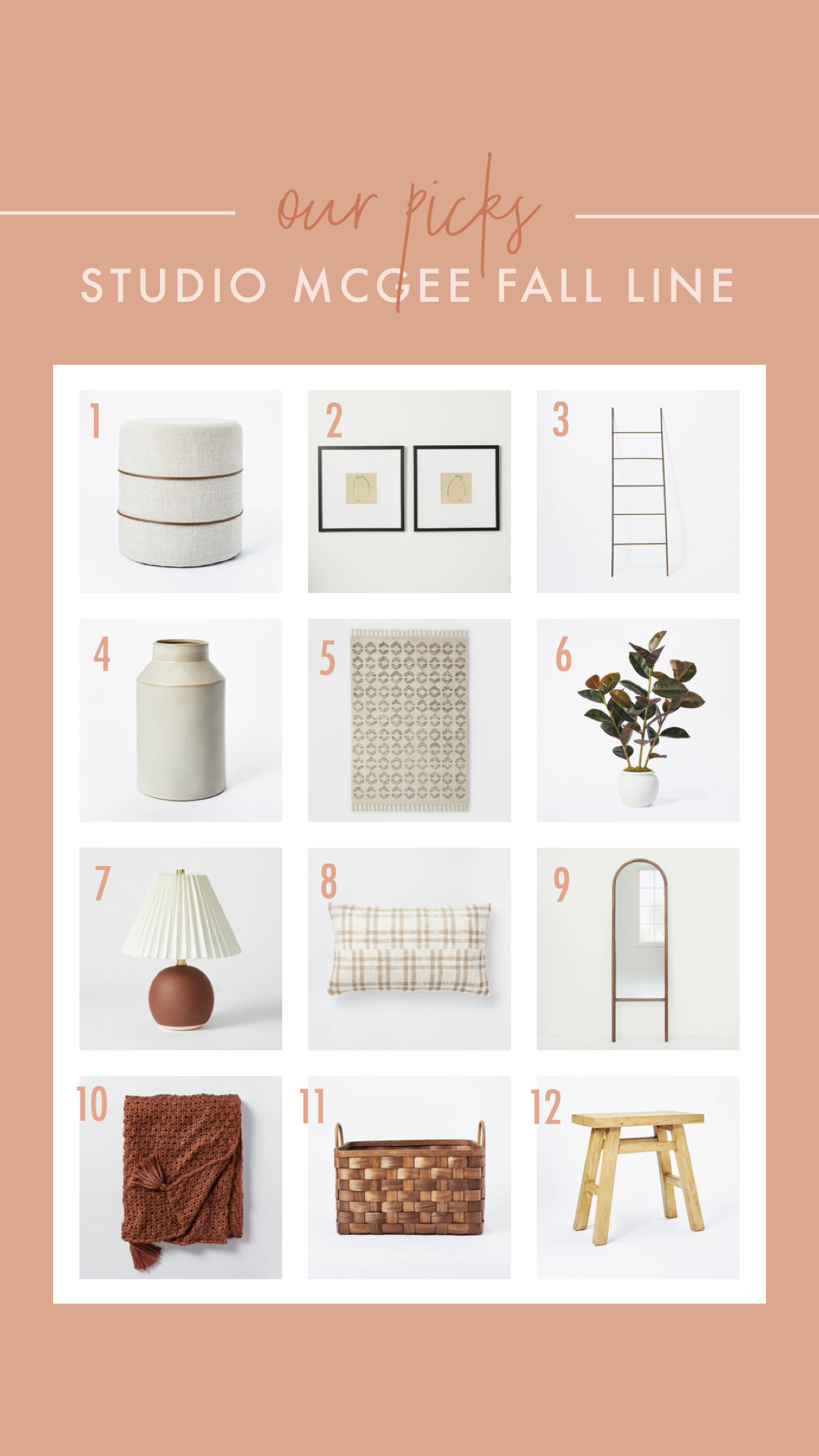 our picks
STUDIO MCGEE FALL LINE

1
2
3
4
5
6
7
8
9
10
11
12