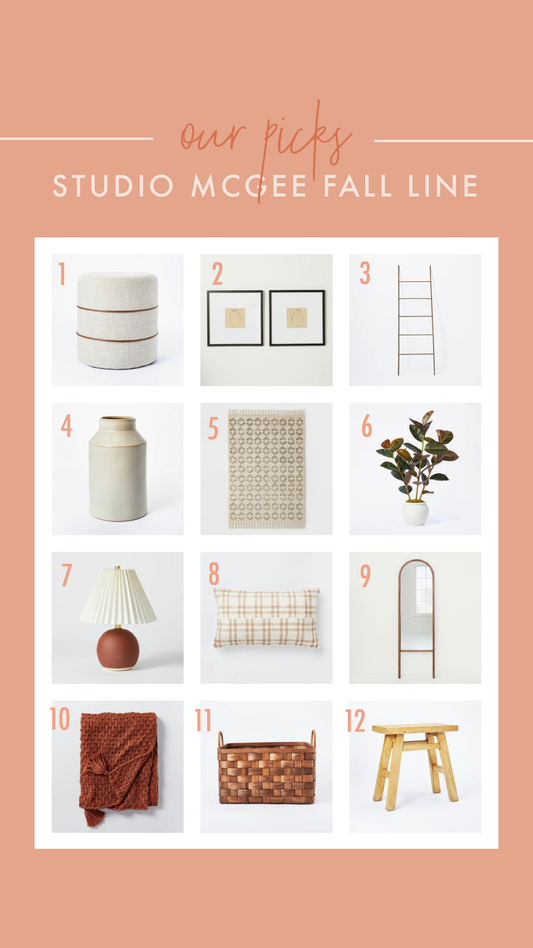 our picks

STUDIO MCGEE FALL LINE

1

2

3

4

5

6

7

8

9

10

11

12